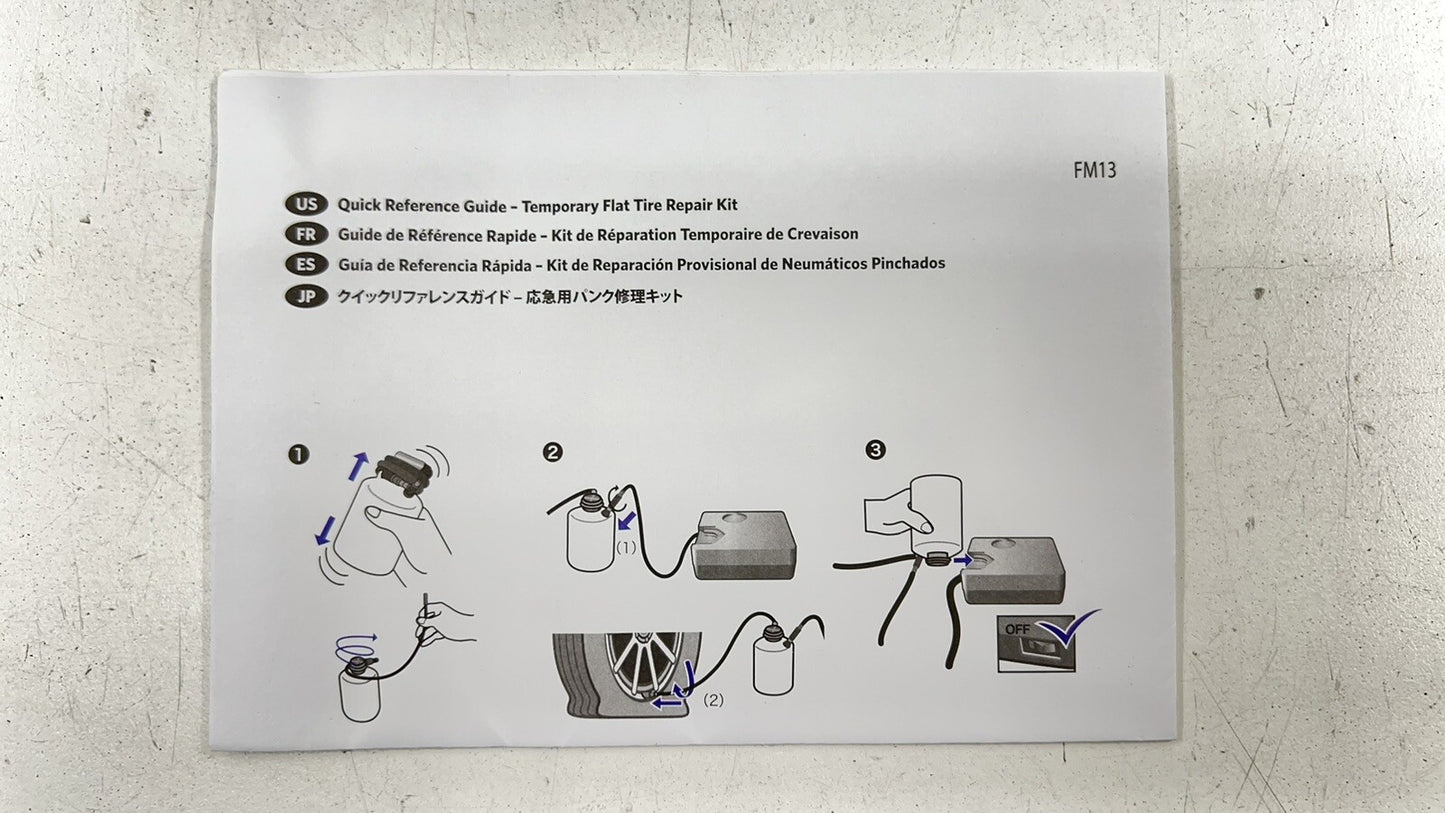 FM13

US Quick Reference Guide – Temporary Flat Tire Repair Kit
FR Guide de Référence Rapide – Kit de Réparation Temporaire de Crevaison
ES Guía de Referencia Rápida – Kit de Reparación Provisional de Neumáticos Pinchados
JP クイックリファレンスガイド – 応急用パンク修理キット

❶

❷

(1)

(2)

❸

OFF